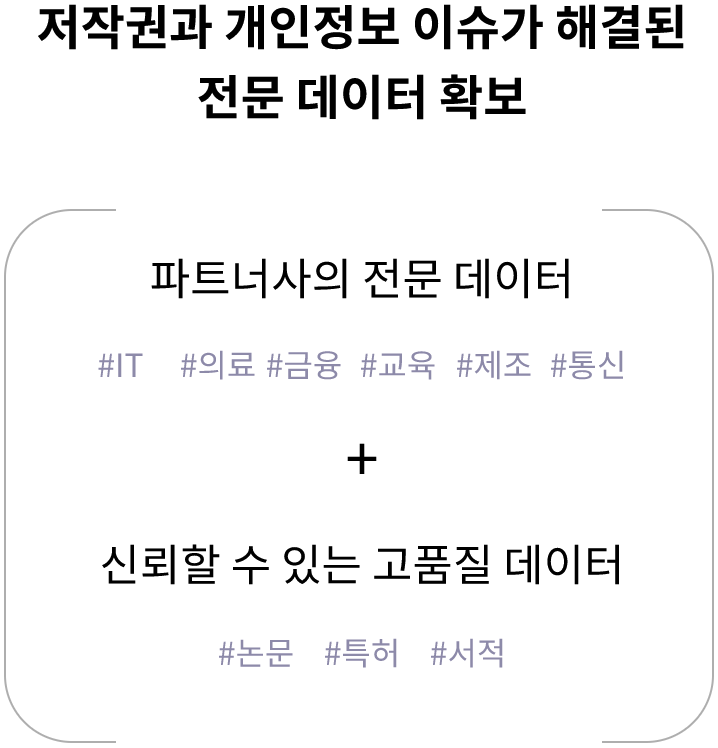 저작권과 개인정보 이슈가 해결된
전문 데이터 확보

파트너사의 전문 데이터

#IT #의료 #금융 #교육 #제조 #통신

+

신뢰할 수 있는 고품질 데이터

#논문 #특허 #서적